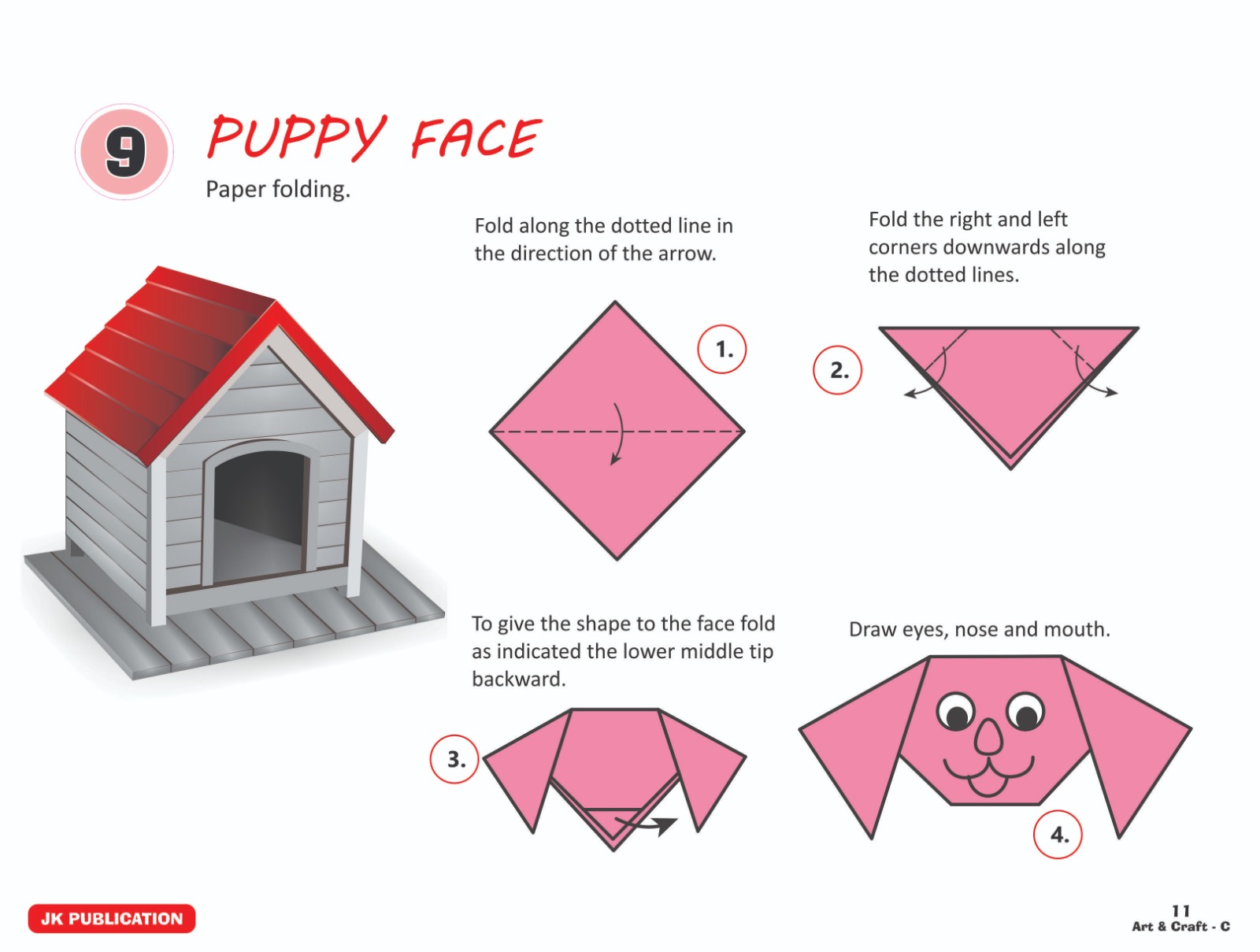 9 PUPPY FACE

Paper folding.

Fold along the dotted line in the direction of the arrow.

1.

Fold the right and left corners downwards along the dotted lines.

2.

To give the shape to the face fold as indicated the lower middle tip backward.

3.

Draw eyes, nose and mouth.

4.

JK PUBLICATION

11
Art & Craft - C